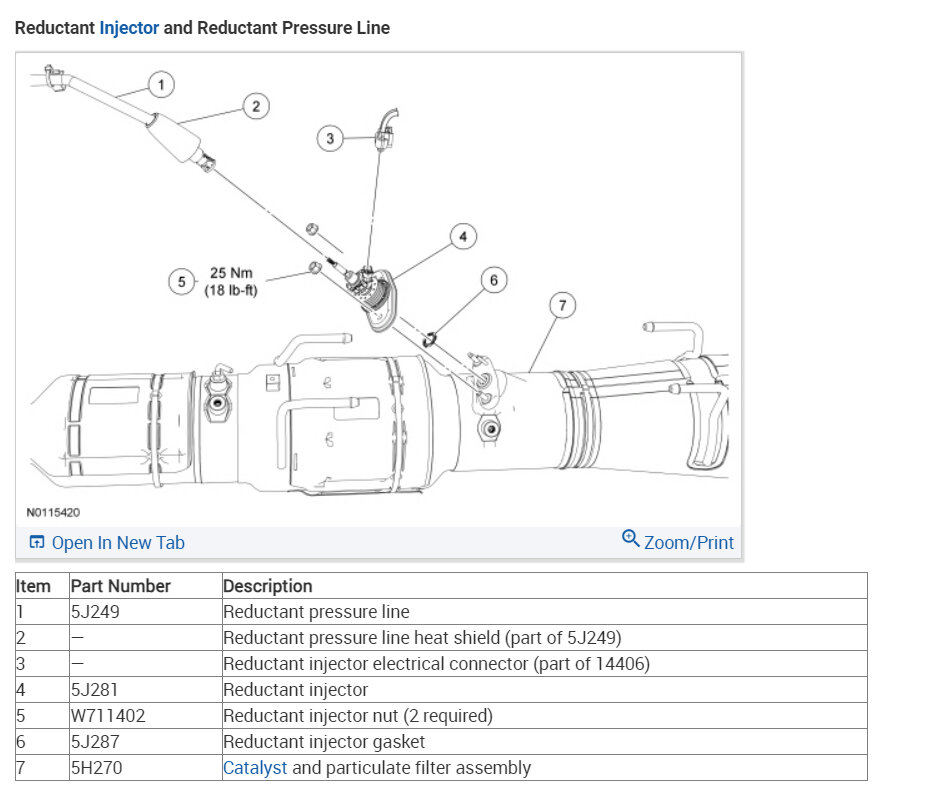 Reductant Injector and Reductant Pressure Line

1
2
3
4
5 25 Nm (18 lb-ft)
6
7

N0115420

Open In New Tab

Zoom/Print

| Item | Part Number | Description |
|---|---|---|
| 1 | 5J249 | Reductant pressure line |
| 2 | — | Reductant pressure line heat shield (part of 5J249) |
| 3 | — | Reductant injector electrical connector (part of 14406) |
| 4 | 5J281 | Reductant injector |
| 5 | W711402 | Reductant injector nut (2 required) |
| 6 | 5J287 | Reductant injector gasket |
| 7 | 5H270 | Catalyst and particulate filter assembly |