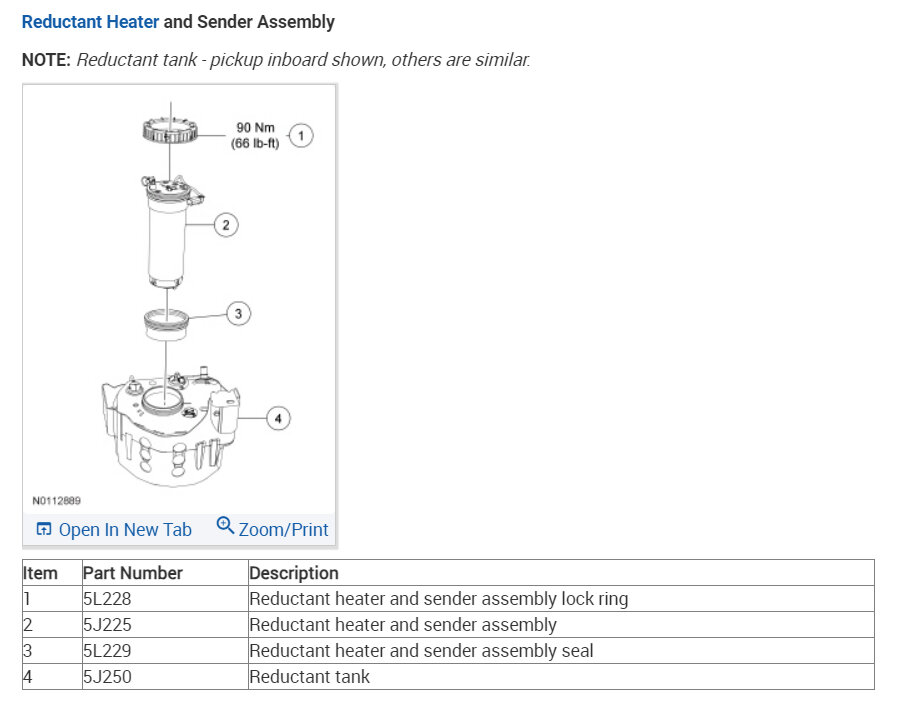 Reductant Heater and Sender Assembly

NOTE: Reductant tank - pickup inboard shown, others are similar.

90 Nm
(66 lb-ft)
1
2
3
4
N0112889

Open In New Tab
Zoom/Print

| Item | Part Number | Description |
|---|---|---|
| 1 | 5L228 | Reductant heater and sender assembly lock ring |
| 2 | 5J225 | Reductant heater and sender assembly |
| 3 | 5L229 | Reductant heater and sender assembly seal |
| 4 | 5J250 | Reductant tank |