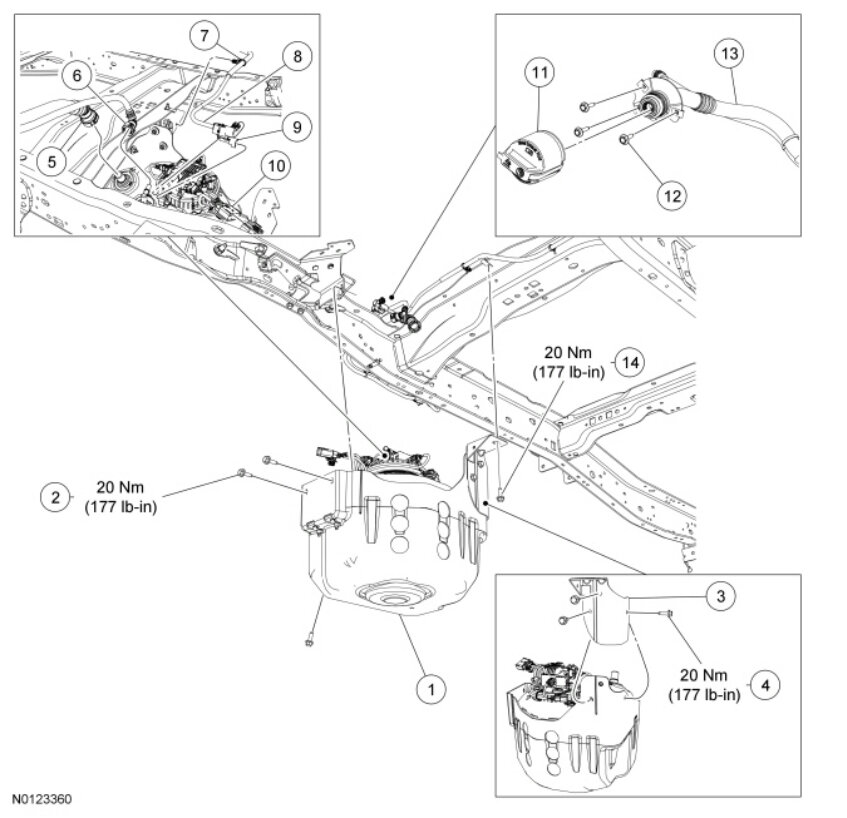 7
8
6
9
5
10
11
13
12
20 Nm
(177 lb-in)
14
2
20 Nm
(177 lb-in)
3
20 Nm
(177 lb-in)
4
1
N0123360