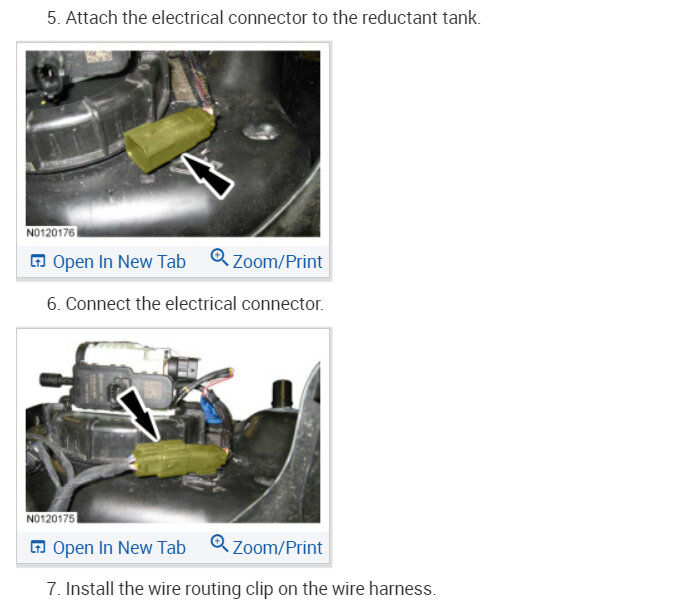 5. Attach the electrical connector to the reductant tank.

N0120176

Open In New Tab Zoom/Print

6. Connect the electrical connector.

N0120175

Open In New Tab Zoom/Print

7. Install the wire routing clip on the wire harness.