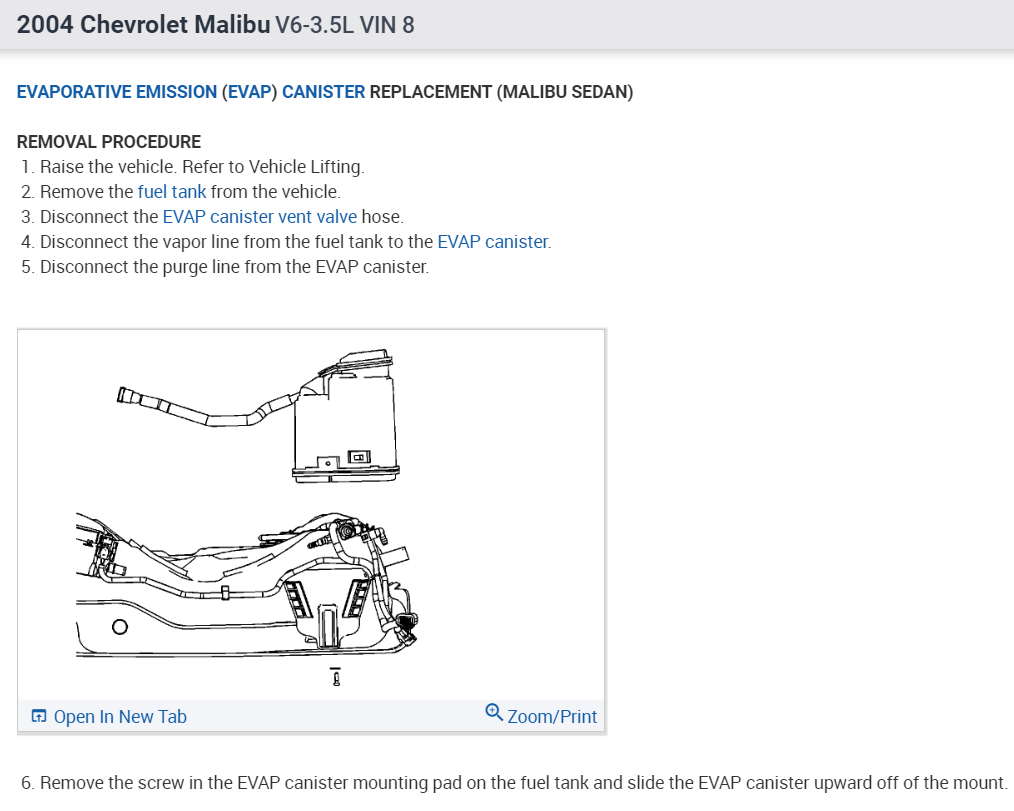 2004 Chevrolet Malibu V6-3.5L VIN 8

EVAPORATIVE EMISSION (EVAP) CANISTER REPLACEMENT (MALIBU SEDAN)

REMOVAL PROCEDURE
1. Raise the vehicle. Refer to Vehicle Lifting.
2. Remove the fuel tank from the vehicle.
3. Disconnect the EVAP canister vent valve hose.
4. Disconnect the vapor line from the fuel tank to the EVAP canister.
5. Disconnect the purge line from the EVAP canister.

Open In New Tab
Zoom/Print

6. Remove the screw in the EVAP canister mounting pad on the fuel tank and slide the EVAP canister upward off of the mount.