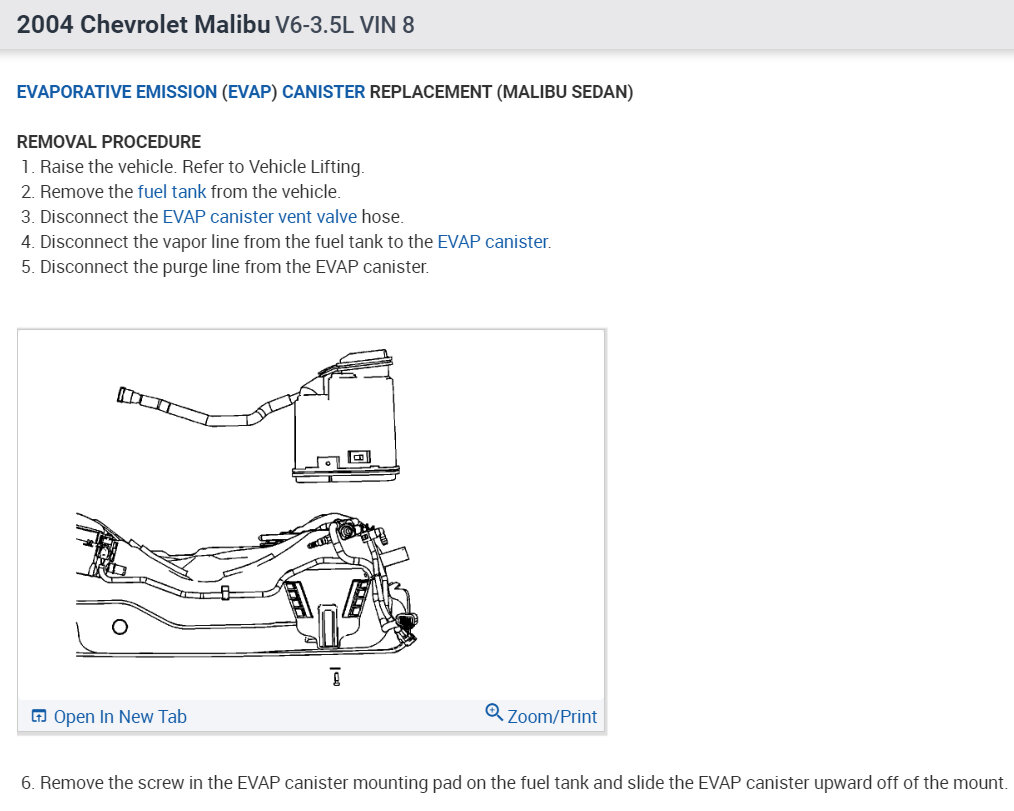 2004 Chevrolet Malibu V6-3.5L VIN 8

EVAPORATIVE EMISSION (EVAP) CANISTER REPLACEMENT (MALIBU SEDAN)

REMOVAL PROCEDURE
1. Raise the vehicle. Refer to Vehicle Lifting.
2. Remove the fuel tank from the vehicle.
3. Disconnect the EVAP canister vent valve hose.
4. Disconnect the vapor line from the fuel tank to the EVAP canister.
5. Disconnect the purge line from the EVAP canister.

Open In New Tab
Zoom/Print

6. Remove the screw in the EVAP canister mounting pad on the fuel tank and slide the EVAP canister upward off of the mount.