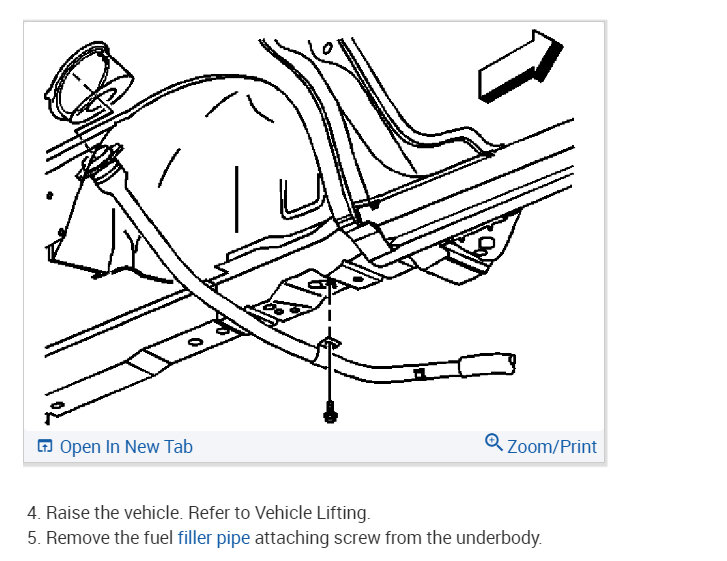 Open In New Tab

Zoom/Print

4. Raise the vehicle. Refer to Vehicle Lifting.
5. Remove the fuel filler pipe attaching screw from the underbody.