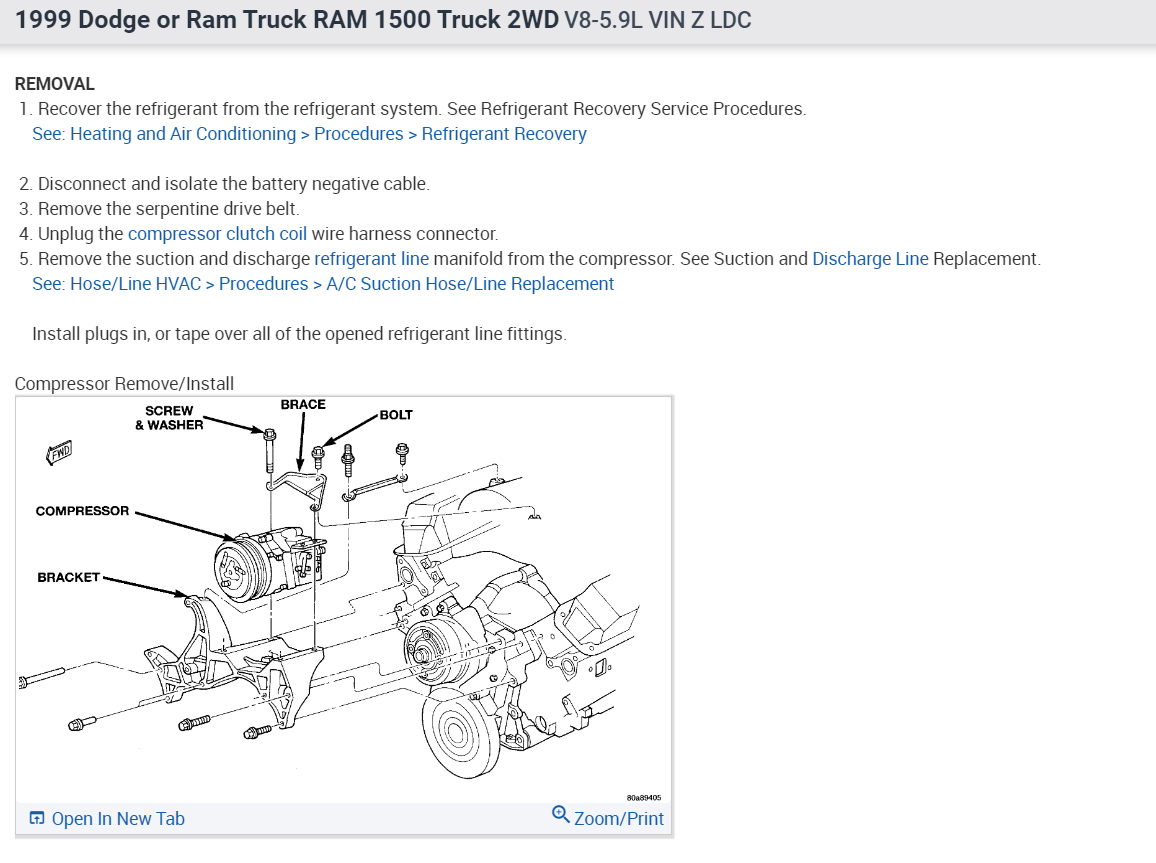 1999 Dodge or Ram Truck RAM 1500 Truck 2WD V8-5.9L VIN Z LDC

REMOVAL

1. Recover the refrigerant from the refrigerant system. See Refrigerant Recovery Service Procedures.
See: Heating and Air Conditioning > Procedures > Refrigerant Recovery

2. Disconnect and isolate the battery negative cable.
3. Remove the serpentine drive belt.
4. Unplug the compressor clutch coil wire harness connector.
5. Remove the suction and discharge refrigerant line manifold from the compressor. See Suction and Discharge Line Replacement.
See: Hose/Line HVAC > Procedures > A/C Suction Hose/Line Replacement

Install plugs in, or tape over all of the opened refrigerant line fittings.

Compressor Remove/Install

SCREW & WASHER

BRACE

BOLT

FWD

COMPRESSOR

BRACKET

80a89405

Open In New Tab

Zoom/Print