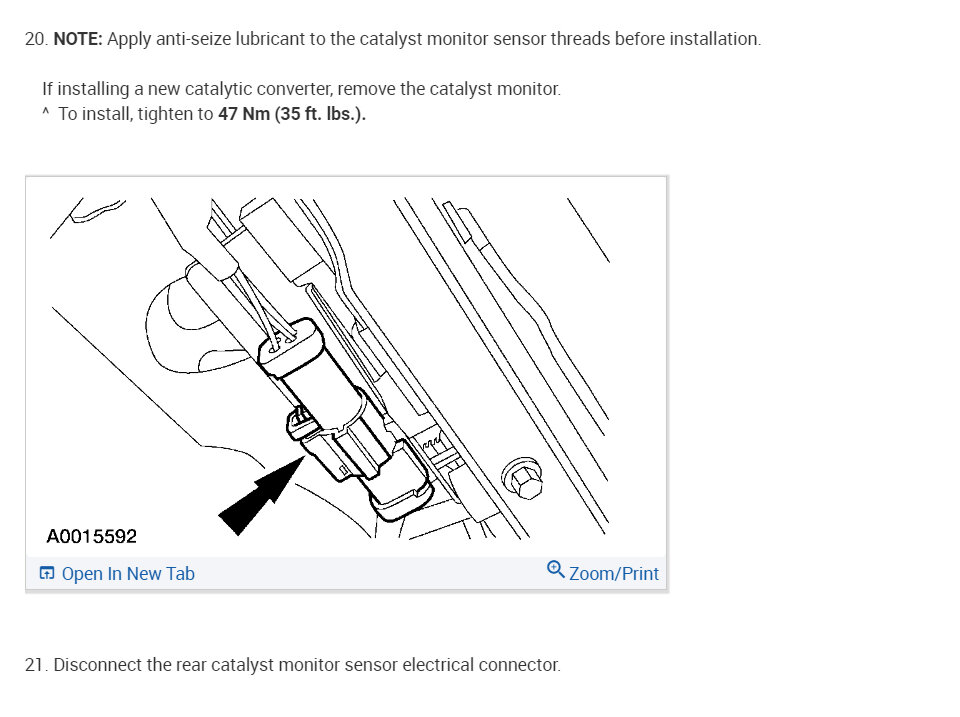 20. NOTE: Apply anti-seize lubricant to the catalyst monitor sensor threads before installation.

If installing a new catalytic converter, remove the catalyst monitor.
^ To install, tighten to 47 Nm (35 ft. lbs.).

A0015592

Open In New Tab

Zoom/Print

21. Disconnect the rear catalyst monitor sensor electrical connector.