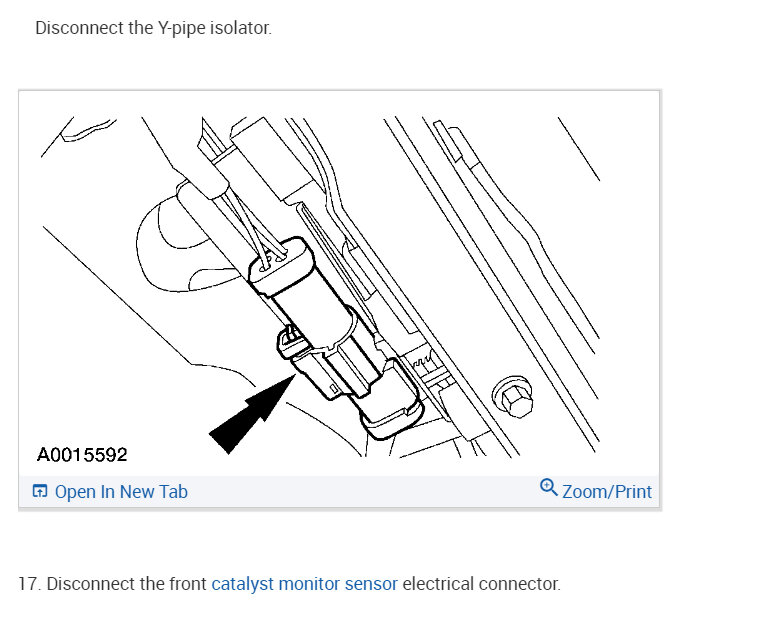 Disconnect the Y-pipe isolator.

A0015592

Open In New Tab

Zoom/Print

17. Disconnect the front catalyst monitor sensor electrical connector.