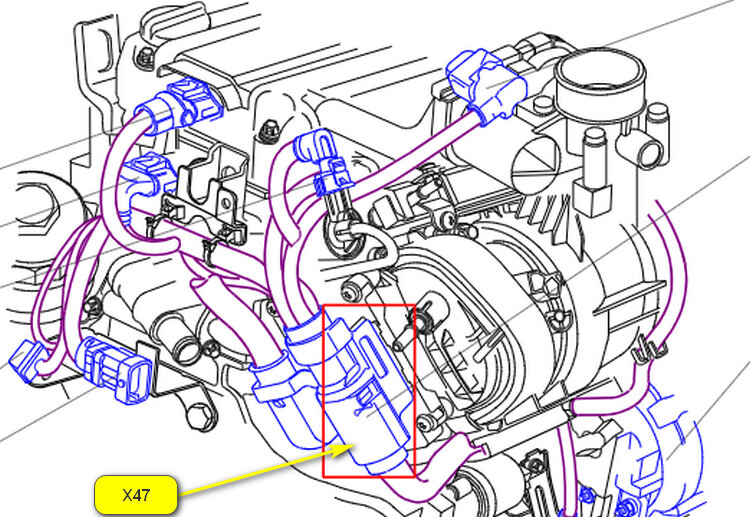 X47