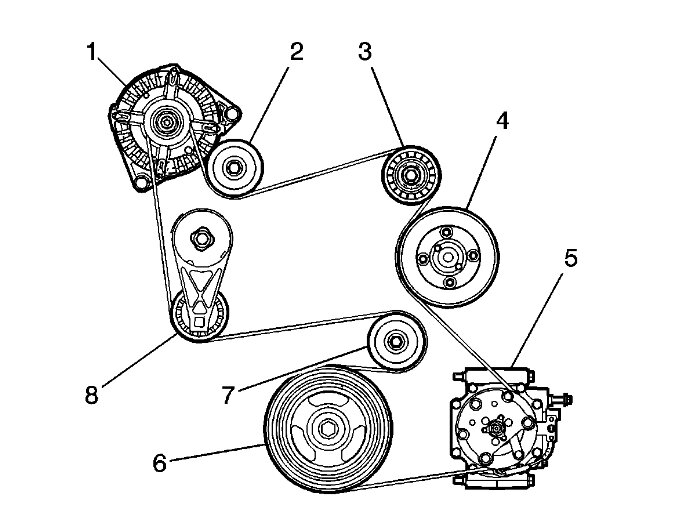 1
2
3
4
5
8
7
6