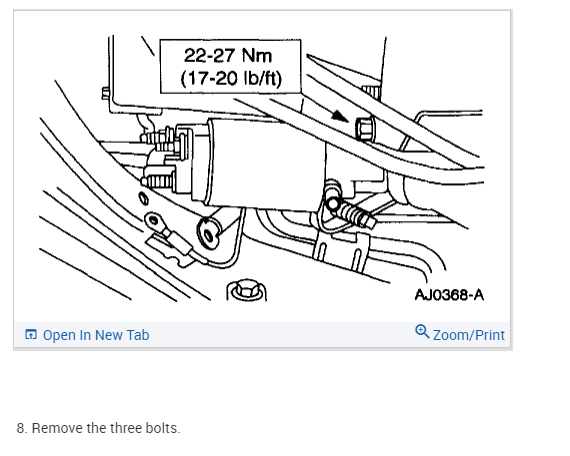 22-27 Nm
(17-20 lb/ft)

AJ0368-A

Open In New Tab

Zoom/Print

8. Remove the three bolts.