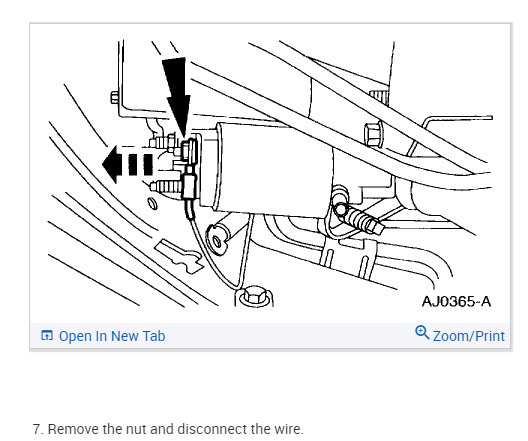 AJ0365-A

Open In New Tab

Zoom/Print

7. Remove the nut and disconnect the wire.