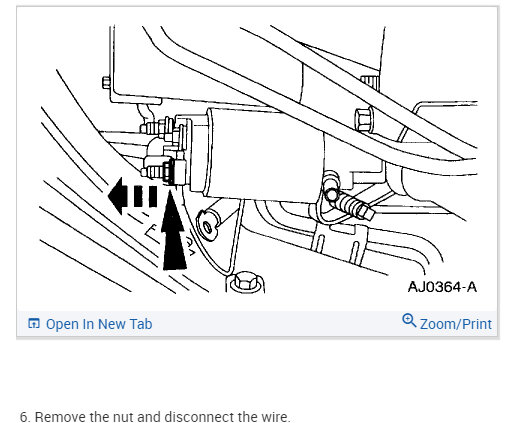 AJ0364-A

Open In New Tab

Zoom/Print

6. Remove the nut and disconnect the wire.