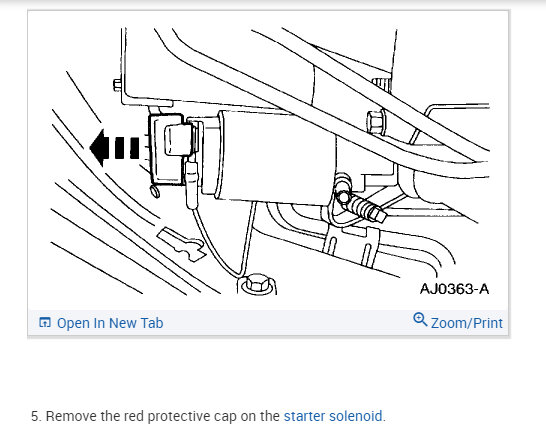 AJ0363-A

Open In New Tab

Zoom/Print

5. Remove the red protective cap on the starter solenoid.