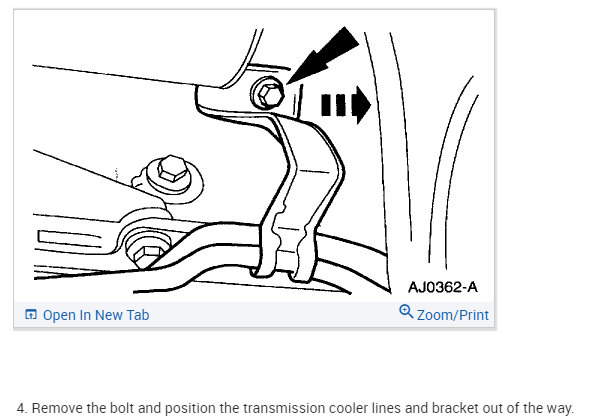 AJ0362-A

Open In New Tab

Zoom/Print

4. Remove the bolt and position the transmission cooler lines and bracket out of the way.