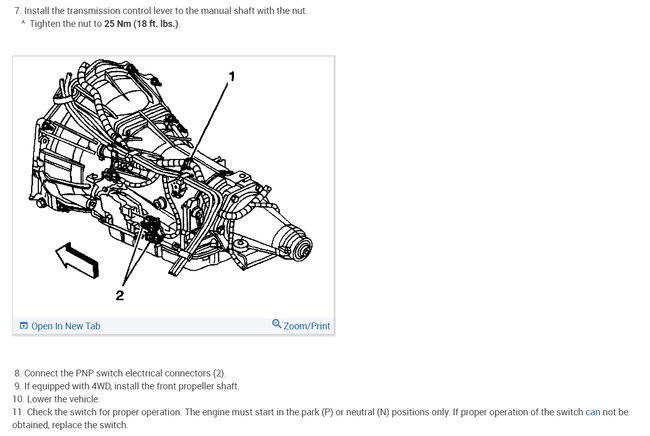 7. Install the transmission control lever to the manual shaft with the nut.
* Tighten the nut to **25 Nm (18 ft. lbs.)**.

1

2

Open In New Tab

Zoom/Print

8. Connect the PNP switch electrical connectors (2).
9. If equipped with 4WD, install the front propeller shaft.
10. Lower the vehicle.
11. Check the switch for proper operation. The engine must start in the park (P) or neutral (N) positions only. If proper operation of the switch can not be obtained, replace the switch.