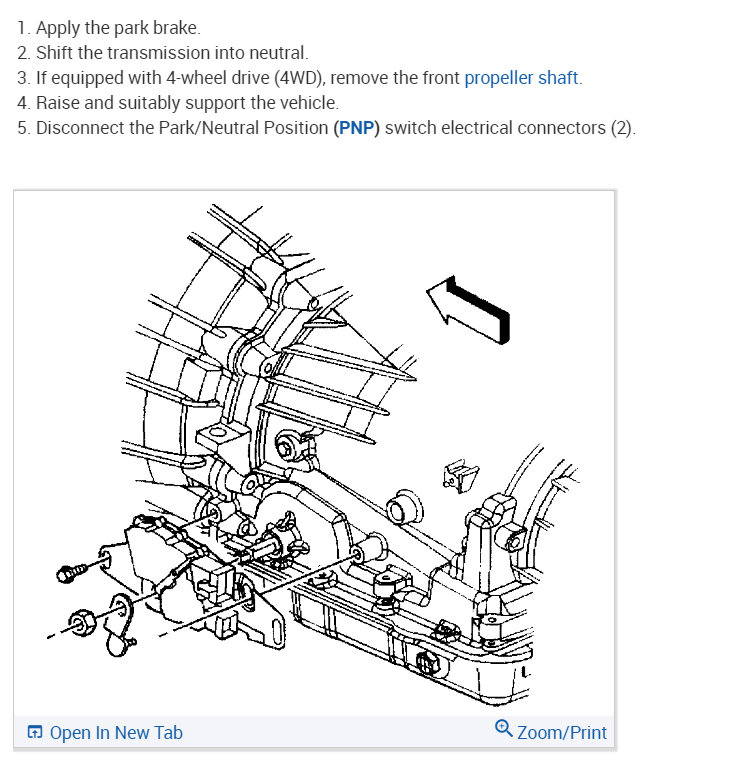 1. Apply the park brake.
2. Shift the transmission into neutral.
3. If equipped with 4-wheel drive (4WD), remove the front propeller shaft.
4. Raise and suitably support the vehicle.
5. Disconnect the Park/Neutral Position (PNP) switch electrical connectors (2).

Open In New Tab
Zoom/Print