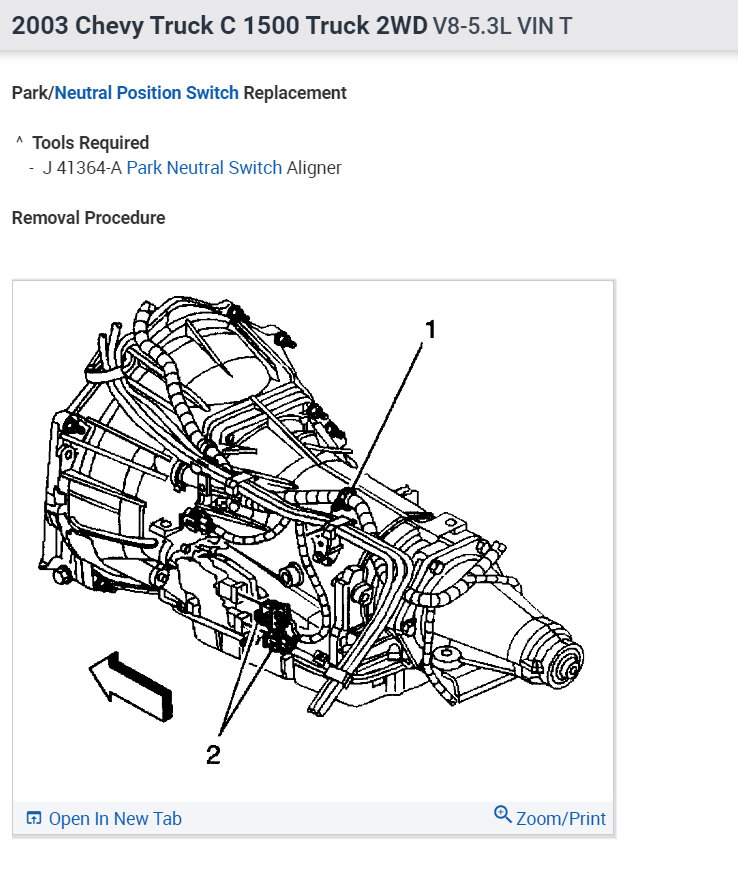 2003 Chevy Truck C 1500 Truck 2WD V8-5.3L VIN T

Park/Neutral Position Switch Replacement

^ Tools Required
- J 41364-A Park Neutral Switch Aligner

Removal Procedure

1

2

Open In New Tab

Zoom/Print