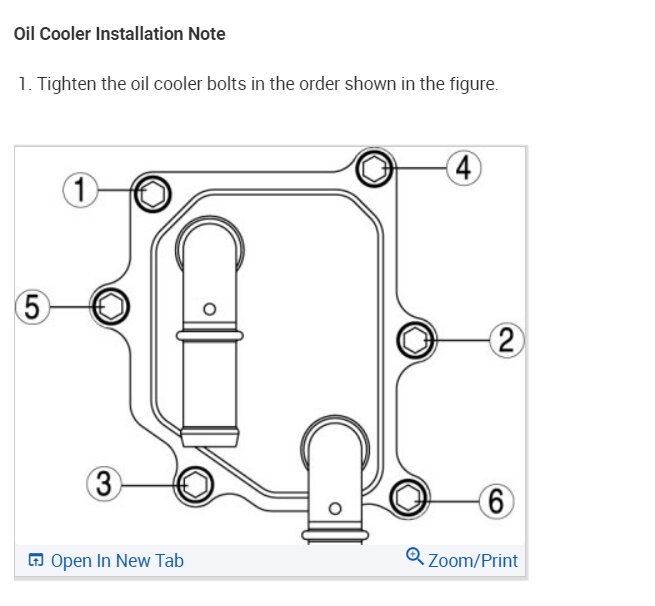 Oil Cooler Installation Note

1. Tighten the oil cooler bolts in the order shown in the figure.

1
4
5
2
3
6

Open In New Tab
Zoom/Print