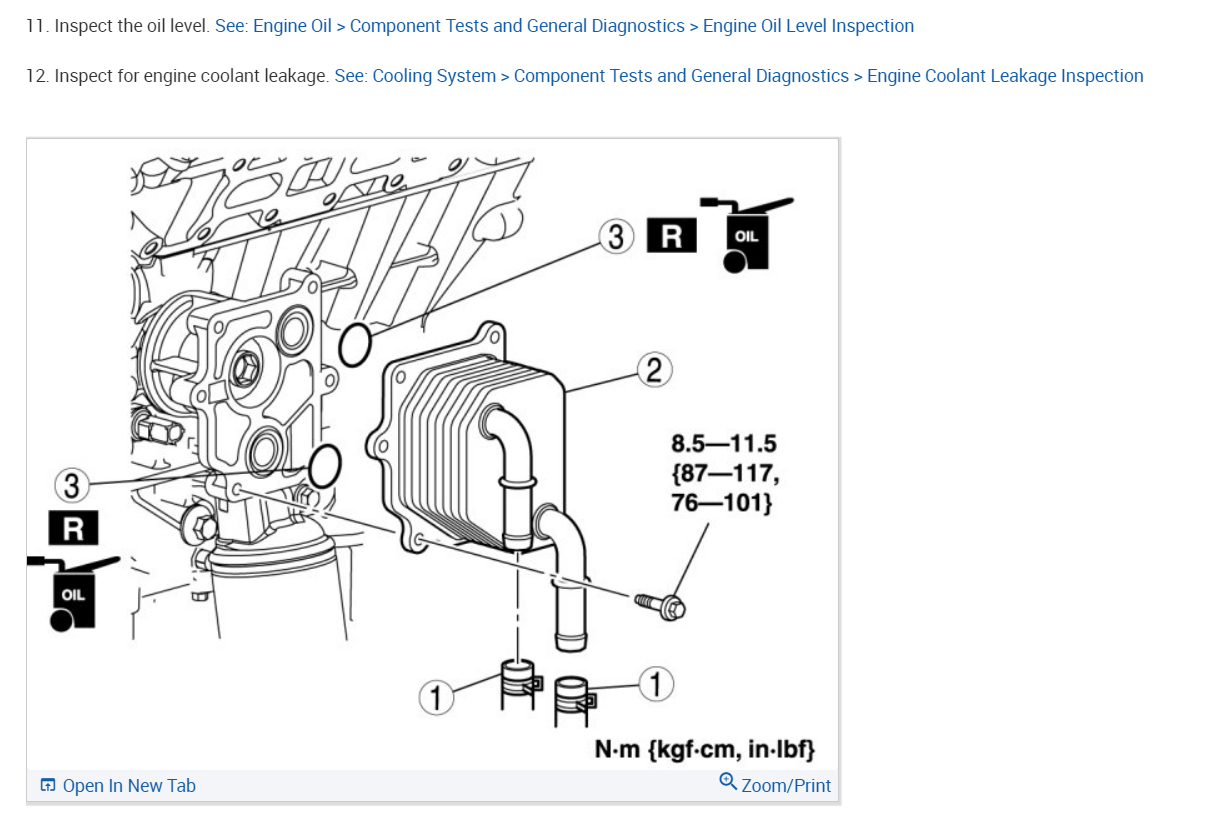 11. Inspect the oil level. See: Engine Oil > Component Tests and General Diagnostics > Engine Oil Level Inspection

12. Inspect for engine coolant leakage. See: Cooling System > Component Tests and General Diagnostics > Engine Coolant Leakage Inspection

3 R OIL

2

8.5—11.5 {87—117, 76—101}

3 R OIL

1 1

N·m {kgf·cm, in·lbf}

Open In New Tab Zoom/Print