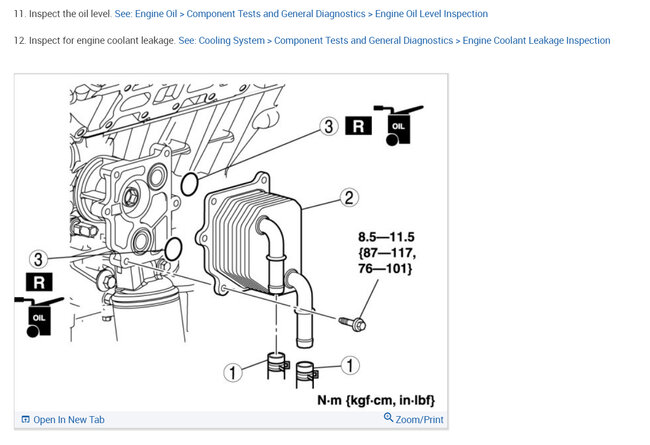 11. Inspect the oil level. See: Engine Oil > Component Tests and General Diagnostics > Engine Oil Level Inspection

12. Inspect for engine coolant leakage. See: Cooling System > Component Tests and General Diagnostics > Engine Coolant Leakage Inspection

3 R OIL

2

8.5—11.5 {87—117, 76—101}

3 R OIL

1 1

N·m {kgf·cm, in·lbf}

Open In New Tab

Zoom/Print