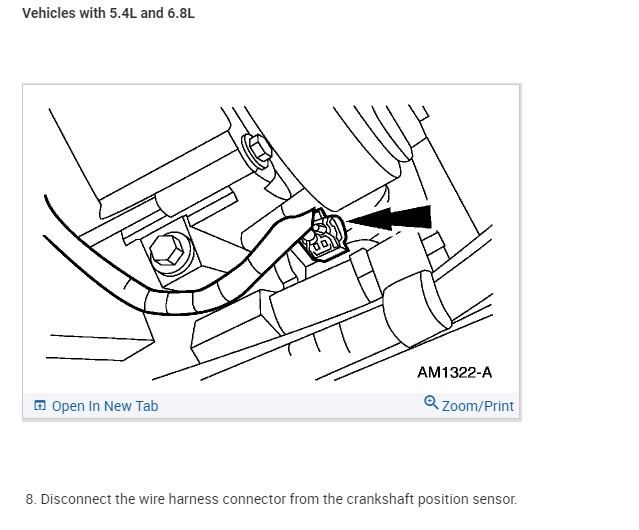 Vehicles with 5.4L and 6.8L

AM1322-A

Open In New Tab

Zoom/Print

8. Disconnect the wire harness connector from the crankshaft position sensor.