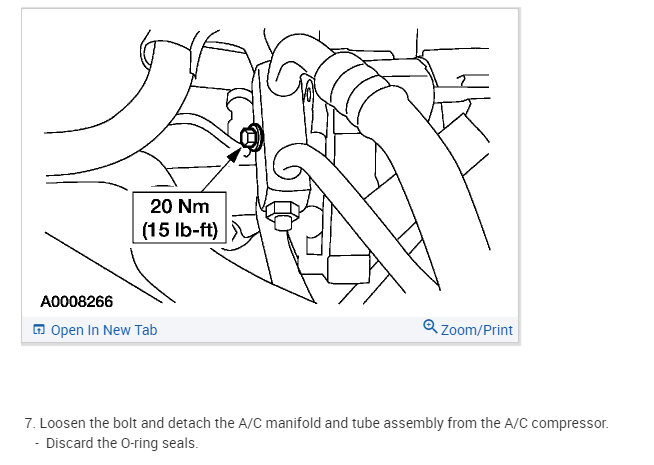 20 Nm
(15 lb-ft)

A0008266

Open In New Tab

Zoom/Print

7. Loosen the bolt and detach the A/C manifold and tube assembly from the A/C compressor.
- Discard the O-ring seals.