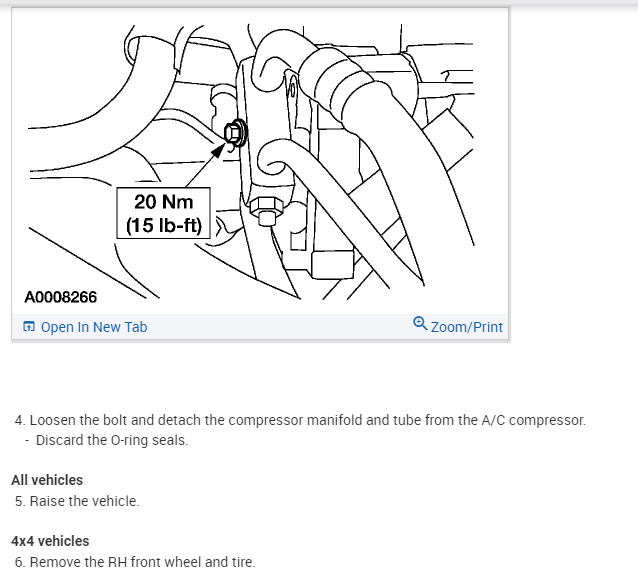 20 Nm
(15 lb-ft)

A0008266

Open In New Tab

Zoom/Print

4. Loosen the bolt and detach the compressor manifold and tube from the A/C compressor.
- Discard the O-ring seals.

All vehicles

5. Raise the vehicle.

4x4 vehicles

6. Remove the RH front wheel and tire.