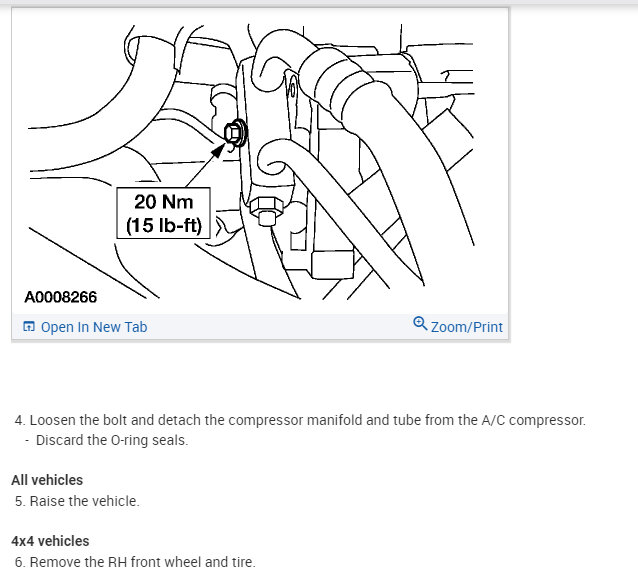 20 Nm
(15 lb-ft)

A0008266

Open In New Tab

Zoom/Print

4. Loosen the bolt and detach the compressor manifold and tube from the A/C compressor.
- Discard the O-ring seals.

All vehicles

5. Raise the vehicle.

4x4 vehicles

6. Remove the RH front wheel and tire.