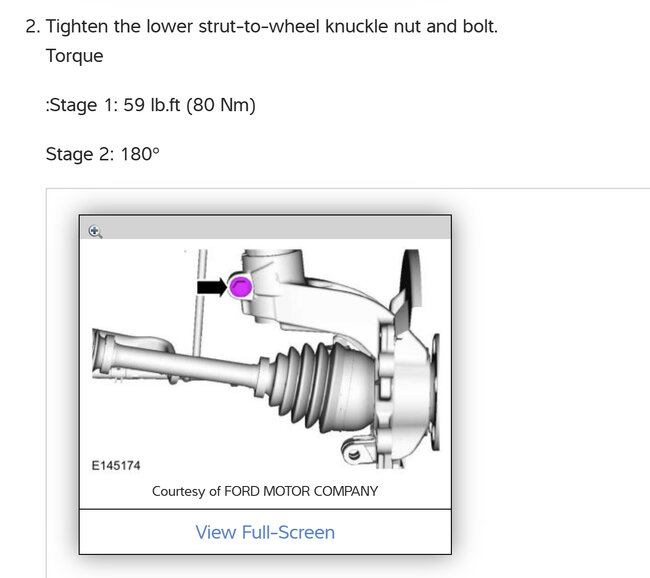 2. Tighten the lower strut-to-wheel knuckle nut and bolt.
Torque

:Stage 1: 59 lb.ft (80 Nm)

Stage 2: 180°

E145174

Courtesy of FORD MOTOR COMPANY

View Full-Screen