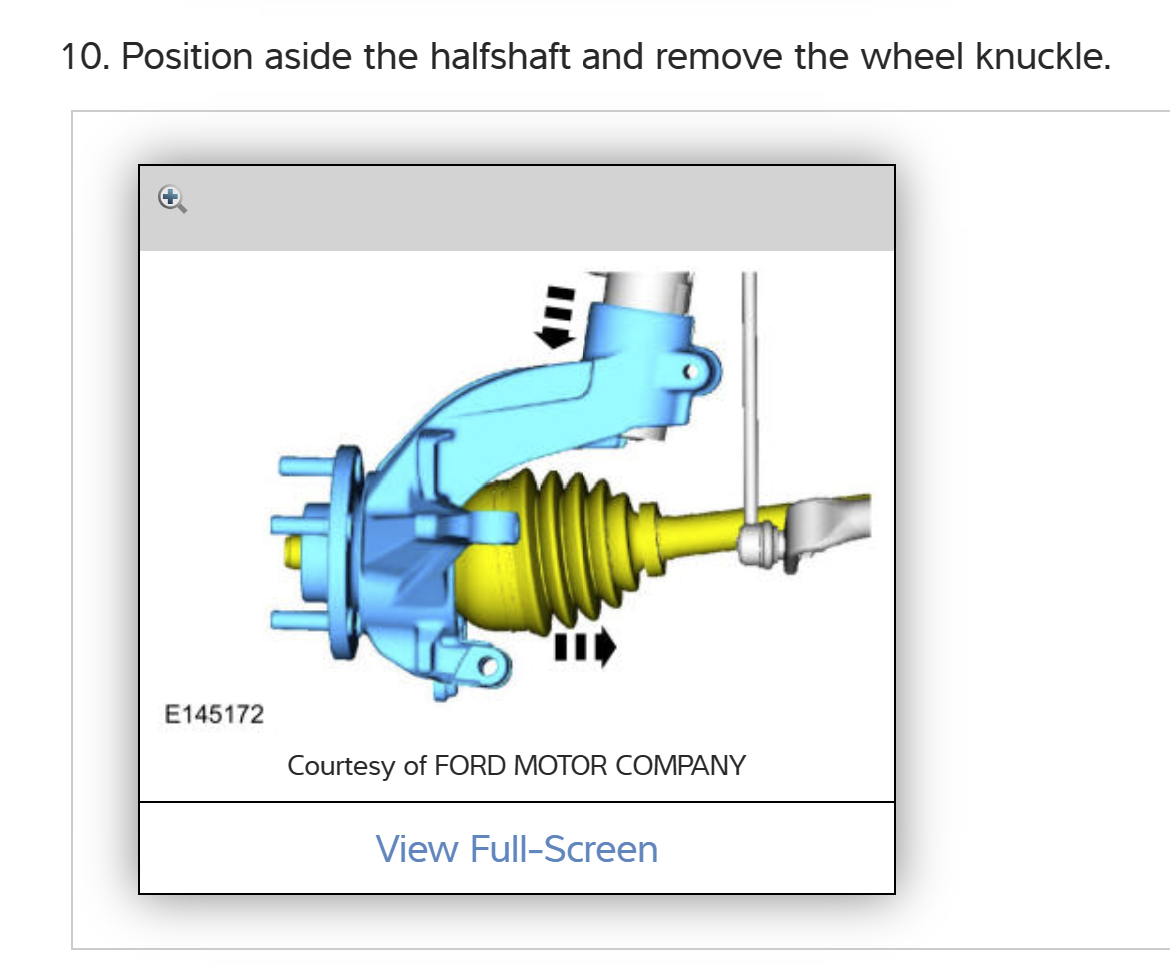 10. Position aside the halfshaft and remove the wheel knuckle.

E145172

Courtesy of FORD MOTOR COMPANY

View Full-Screen