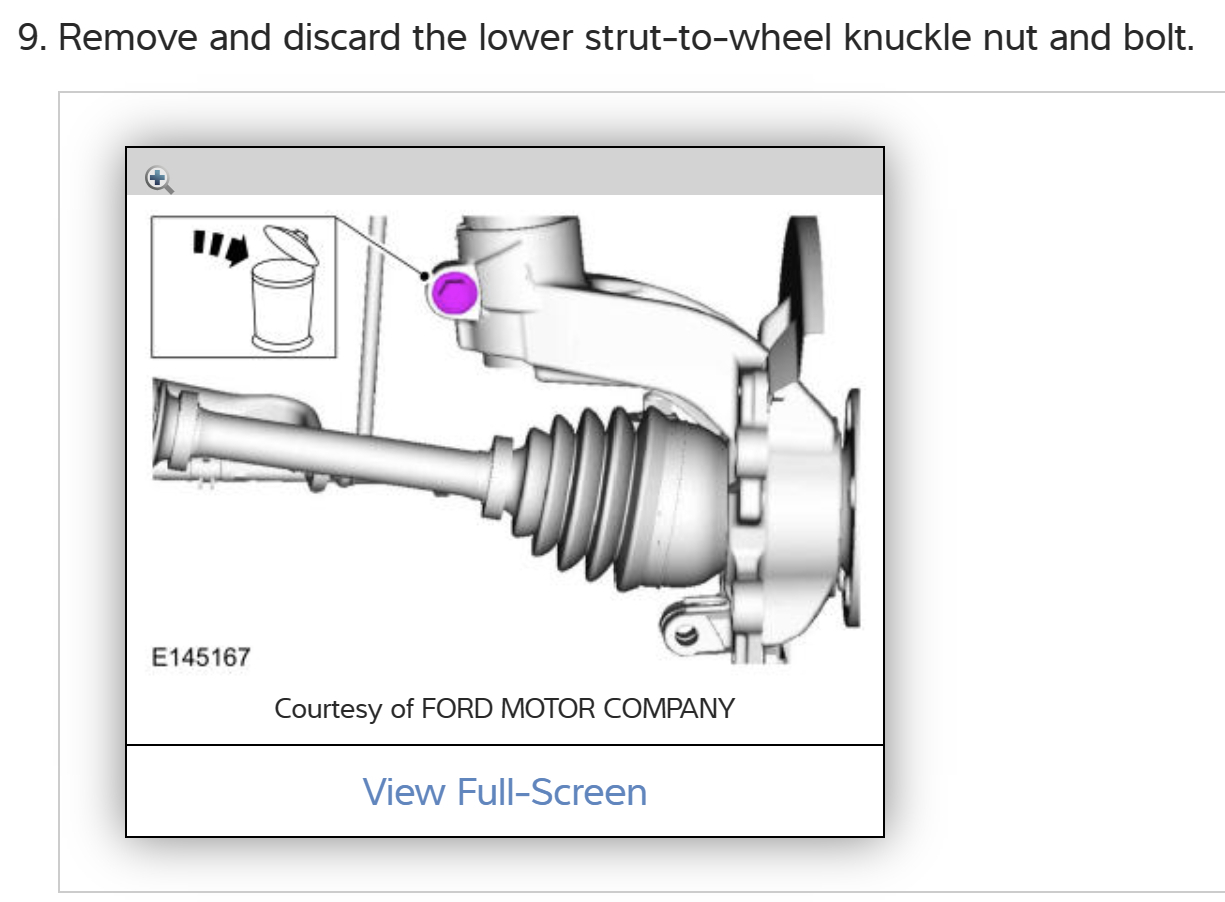 9. Remove and discard the lower strut-to-wheel knuckle nut and bolt.

E145167

Courtesy of FORD MOTOR COMPANY

View Full-Screen