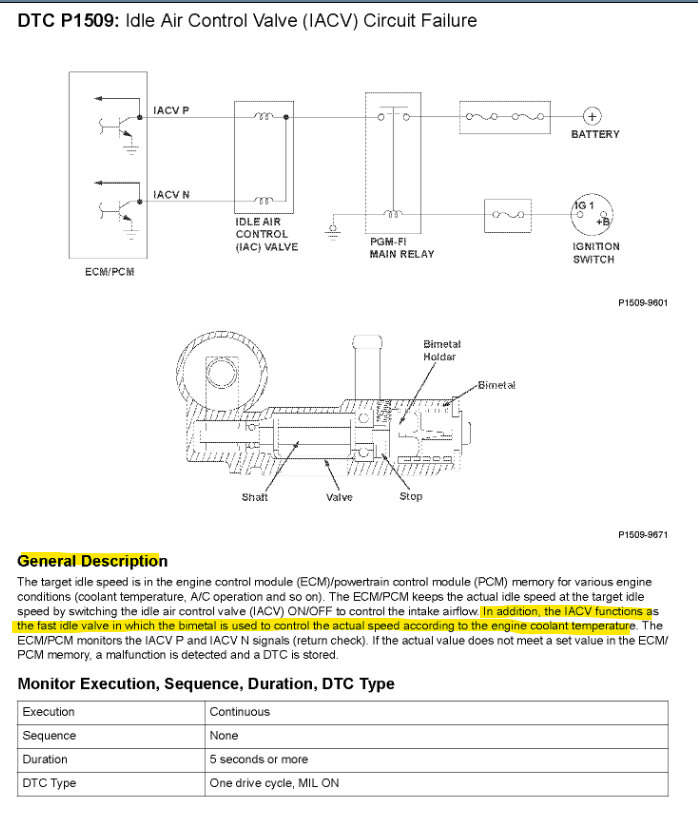 DTC P1509: Idle Air Control Valve (IACV) Circuit Failure

IACV P

IACV N

ECM/PCM

IDLE AIR CONTROL (IAC) VALVE

PGM-FI MAIN RELAY

BATTERY

IG 1

+B

IGNITION SWITCH

P1509-9601

Bimetal Holder

Bimetal

Shaft

Valve

Stop

P1509-9671

General Description

The target idle speed is in the engine control module (ECM)/powertrain control module (PCM) memory for various engine conditions (coolant temperature, A/C operation and so on). The ECM/PCM keeps the actual idle speed at the target idle speed by switching the idle air control valve (IACV) ON/OFF to control the intake airflow. In addition, the IACV functions as the fast idle valve in which the bimetal is used to control the actual speed according to the engine coolant temperature. The ECM/PCM monitors the IACV P and IACV N signals (return check). If the actual value does not meet a set value in the ECM/PCM memory, a malfunction is detected and a DTC is stored.

Monitor Execution, Sequence, Duration, DTC Type

| Execution | Continuous |
|---|---|
| Sequence | None |
| Duration | 5 seconds or more |
| DTC Type | One drive cycle, MIL ON |