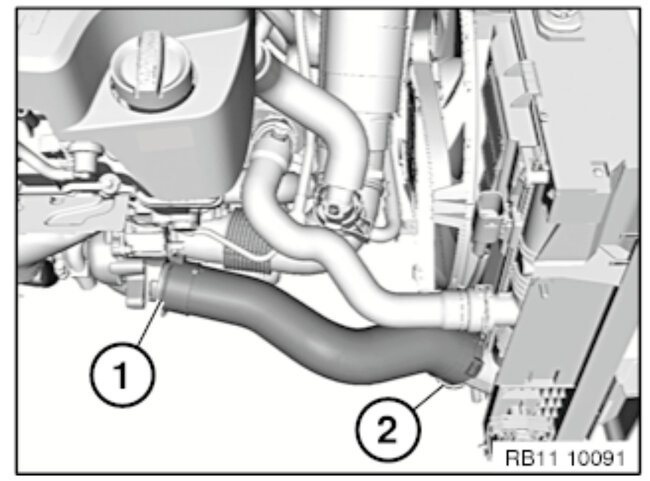 1

2

RB11 10091