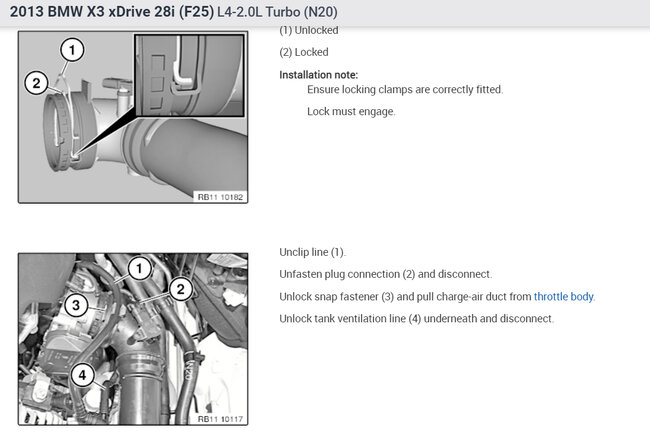 2013 BMW X3 xDrive 28i (F25) L4-2.0L Turbo (N20)

1
2
RB11 10182

(1) Unlocked

(2) Locked

Installation note:

Ensure locking clamps are correctly fitted.

Lock must engage.

1
2
3
4
N20
RB11 10117

Unclip line (1).

Unfasten plug connection (2) and disconnect.

Unlock snap fastener (3) and pull charge-air duct from throttle body.

Unlock tank ventilation line (4) underneath and disconnect.