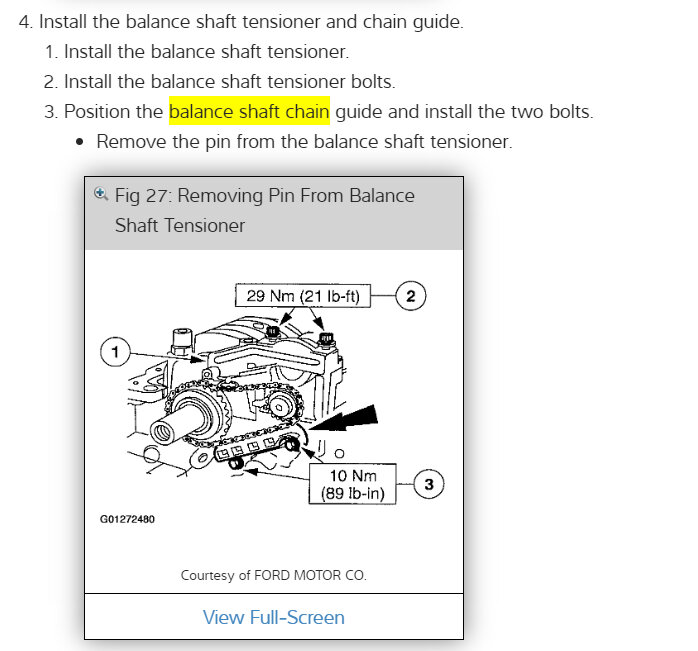 4. Install the balance shaft tensioner and chain guide.

1. Install the balance shaft tensioner.
2. Install the balance shaft tensioner bolts.
3. Position the balance shaft chain guide and install the two bolts.

• Remove the pin from the balance shaft tensioner.

Fig 27: Removing Pin From Balance Shaft Tensioner

29 Nm (21 lb-ft)
2
1
10 Nm (89 lb-in)
3
G01272480

Courtesy of FORD MOTOR CO.

View Full-Screen