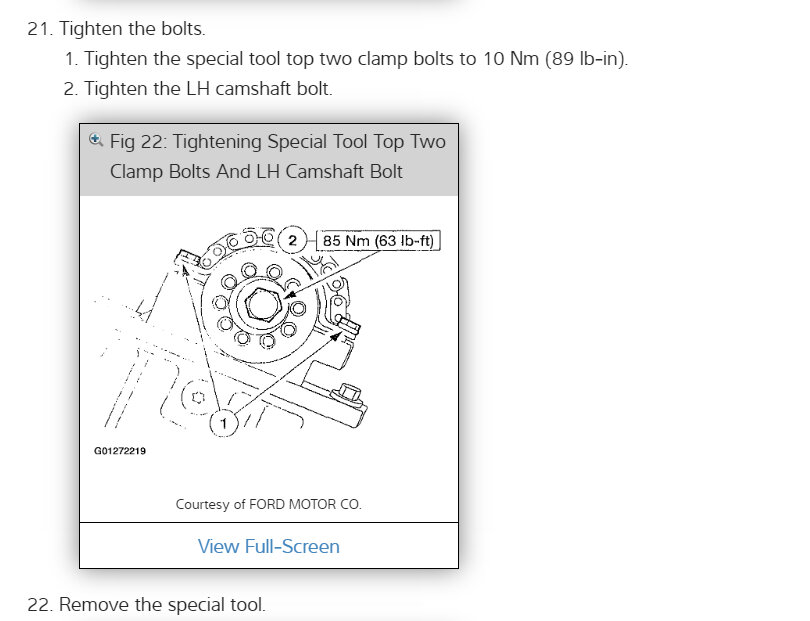 21. Tighten the bolts.

1. Tighten the special tool top two clamp bolts to 10 Nm (89 lb-in).
2. Tighten the LH camshaft bolt.

Fig 22: Tightening Special Tool Top Two Clamp Bolts And LH Camshaft Bolt

2
85 Nm (63 lb-ft)
1
G01272219

Courtesy of FORD MOTOR CO.

View Full-Screen

22. Remove the special tool.