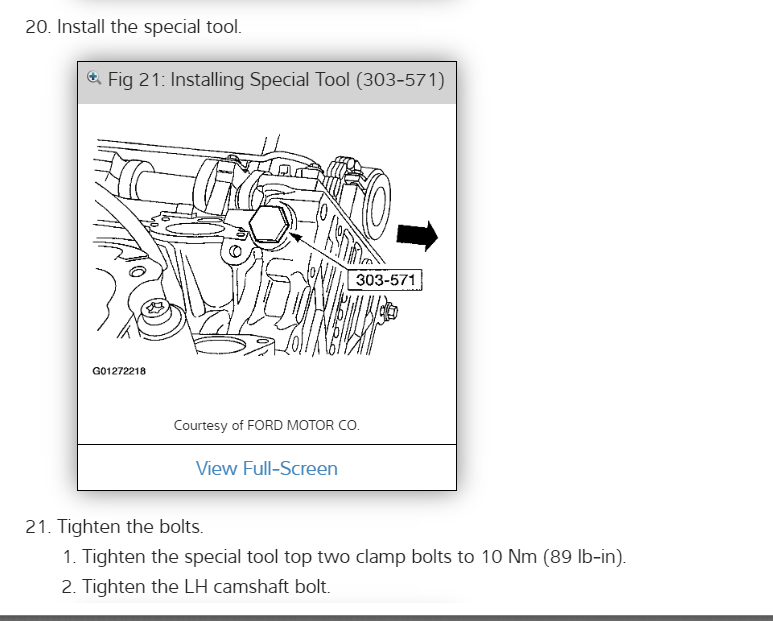 20. Install the special tool.

Fig 21: Installing Special Tool (303-571)

303-571

G01272218

Courtesy of FORD MOTOR CO.

View Full-Screen

21. Tighten the bolts.

1. Tighten the special tool top two clamp bolts to 10 Nm (89 lb-in).
2. Tighten the LH camshaft bolt.