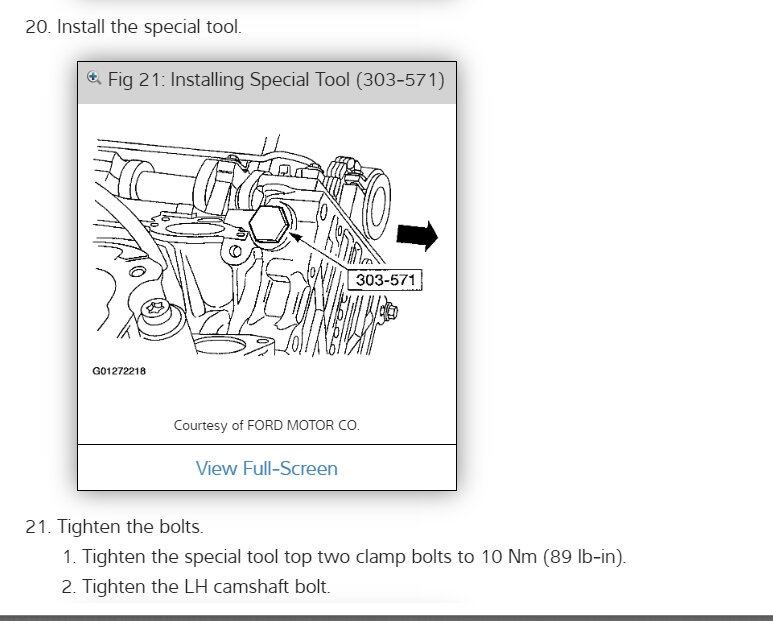 20. Install the special tool.

Fig 21: Installing Special Tool (303-571)

303-571

G01272218

Courtesy of FORD MOTOR CO.

View Full-Screen

21. Tighten the bolts.

1. Tighten the special tool top two clamp bolts to 10 Nm (89 lb-in).
2. Tighten the LH camshaft bolt.