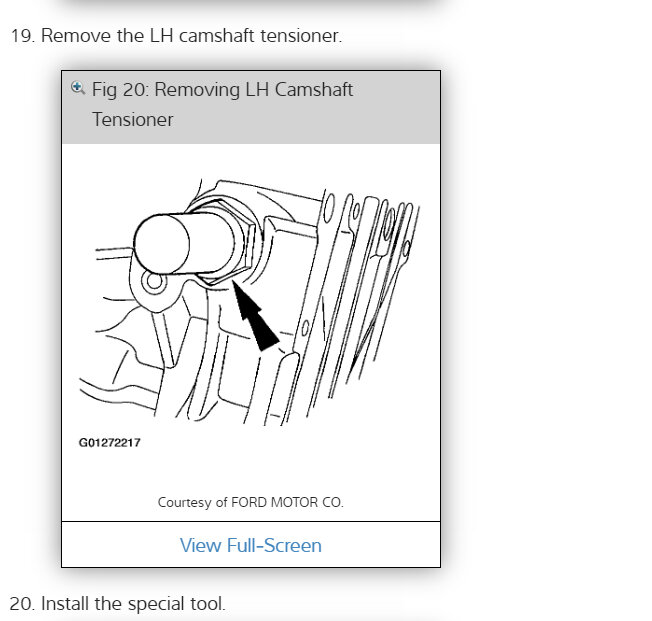 19. Remove the LH camshaft tensioner.

Fig 20: Removing LH Camshaft Tensioner

G01272217

Courtesy of FORD MOTOR CO.

View Full-Screen

20. Install the special tool.