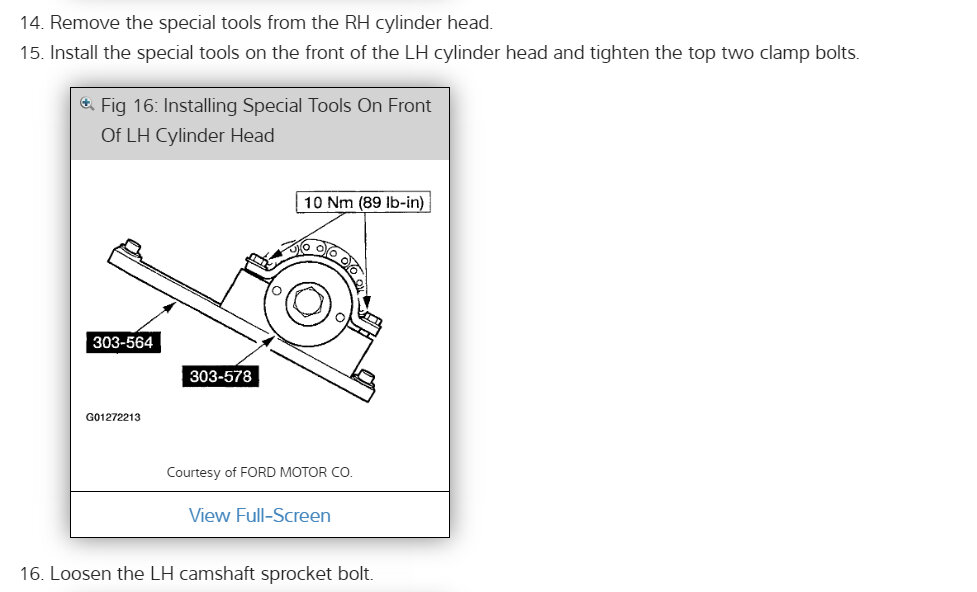 14. Remove the special tools from the RH cylinder head.

15. Install the special tools on the front of the LH cylinder head and tighten the top two clamp bolts.

Fig 16: Installing Special Tools On Front Of LH Cylinder Head

10 Nm (89 lb-in)

303-564

303-578

G01272213

Courtesy of FORD MOTOR CO.

View Full-Screen

16. Loosen the LH camshaft sprocket bolt.