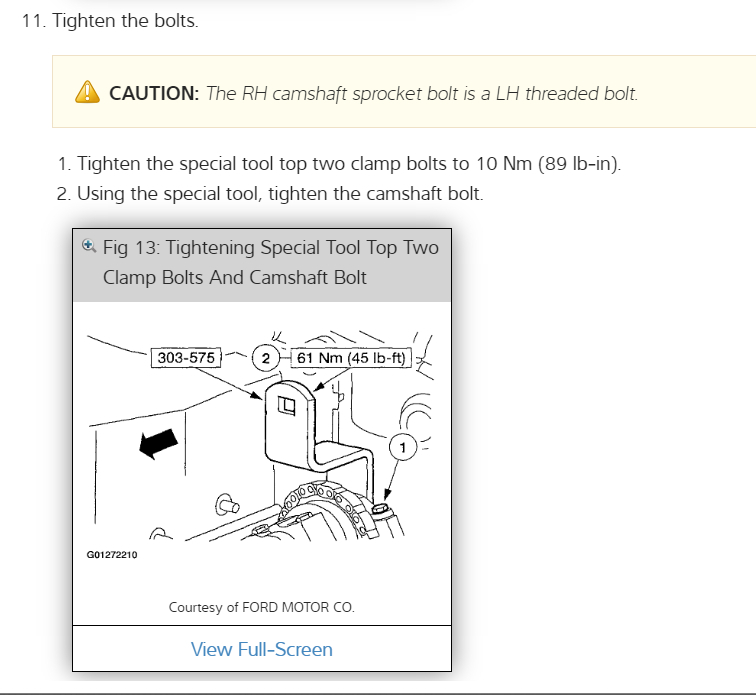 11. Tighten the bolts.

CAUTION: The RH camshaft sprocket bolt is a LH threaded bolt.

1. Tighten the special tool top two clamp bolts to 10 Nm (89 lb-in).
2. Using the special tool, tighten the camshaft bolt.

Fig 13: Tightening Special Tool Top Two Clamp Bolts And Camshaft Bolt

303-575
2
61 Nm (45 lb-ft)
1
G01272210

Courtesy of FORD MOTOR CO.

View Full-Screen