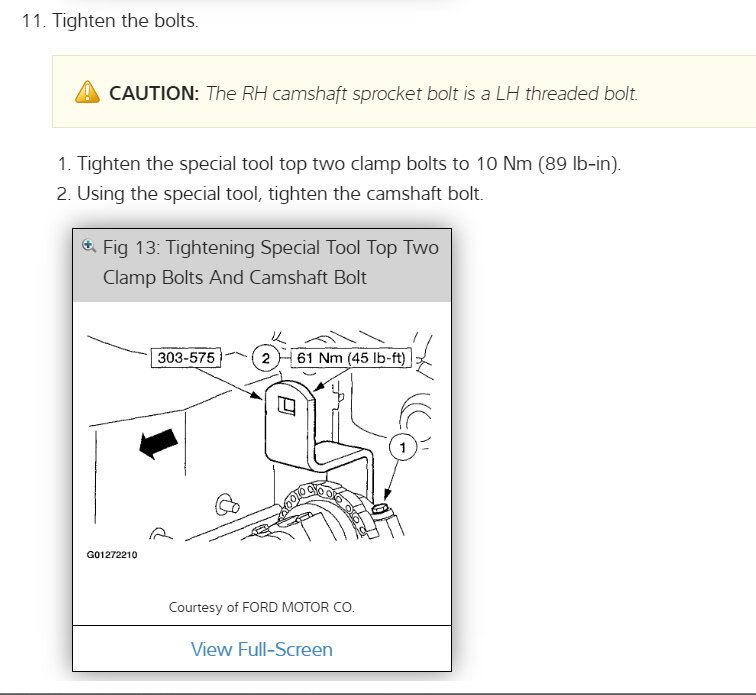 11. Tighten the bolts.

CAUTION: The RH camshaft sprocket bolt is a LH threaded bolt.

1. Tighten the special tool top two clamp bolts to 10 Nm (89 lb-in).
2. Using the special tool, tighten the camshaft bolt.

Fig 13: Tightening Special Tool Top Two Clamp Bolts And Camshaft Bolt

303-575
2
61 Nm (45 lb-ft)
1
G01272210

Courtesy of FORD MOTOR CO.

View Full-Screen