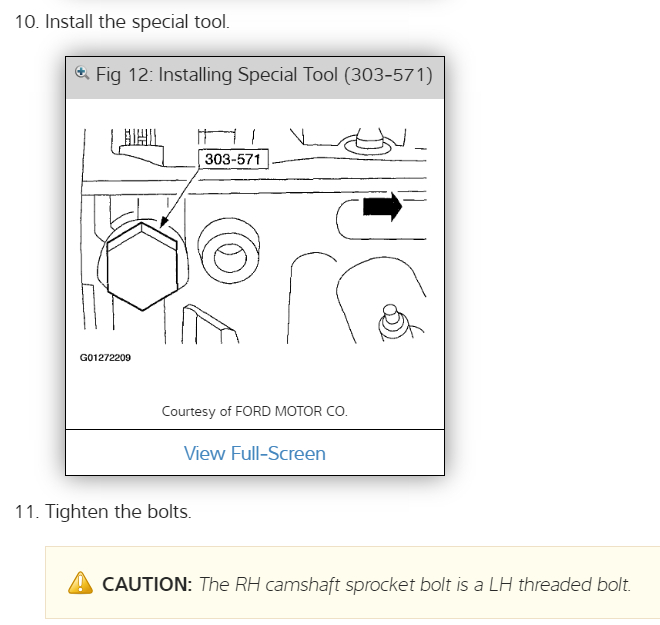 10. Install the special tool.

Fig 12: Installing Special Tool (303-571)

303-571

G01272209

Courtesy of FORD MOTOR CO.

View Full-Screen

11. Tighten the bolts.

CAUTION: The RH camshaft sprocket bolt is a LH threaded bolt.