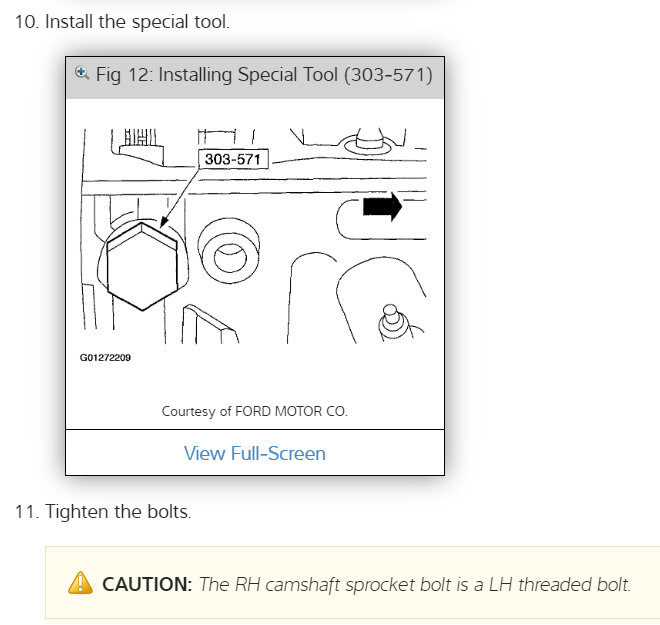 10. Install the special tool.

Fig 12: Installing Special Tool (303-571)

303-571

G01272209

Courtesy of FORD MOTOR CO.

View Full-Screen

11. Tighten the bolts.

CAUTION: The RH camshaft sprocket bolt is a LH threaded bolt.