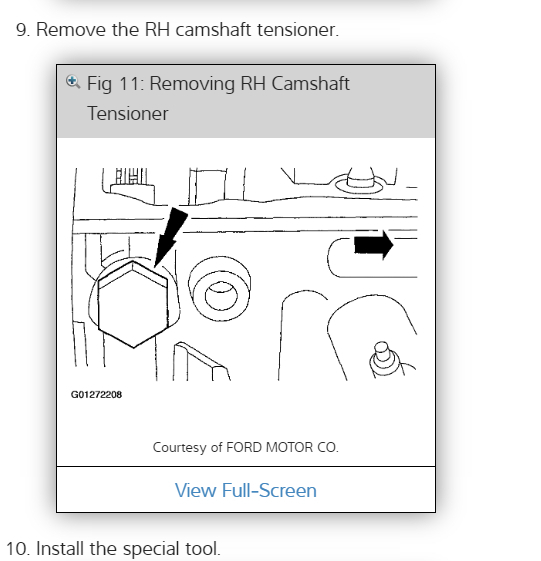 9. Remove the RH camshaft tensioner.

Fig 11: Removing RH Camshaft Tensioner

G01272208

Courtesy of FORD MOTOR CO.

View Full-Screen

10. Install the special tool.