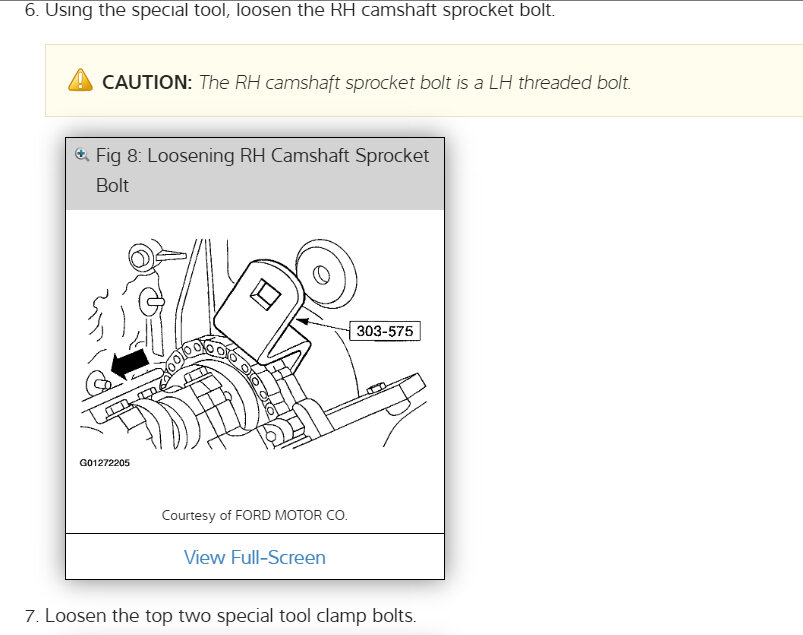 6. Using the special tool, loosen the RH camshaft sprocket bolt.

CAUTION: The RH camshaft sprocket bolt is a LH threaded bolt.

Fig 8: Loosening RH Camshaft Sprocket Bolt

303-575

G01272205

Courtesy of FORD MOTOR CO.

View Full-Screen

7. Loosen the top two special tool clamp bolts.