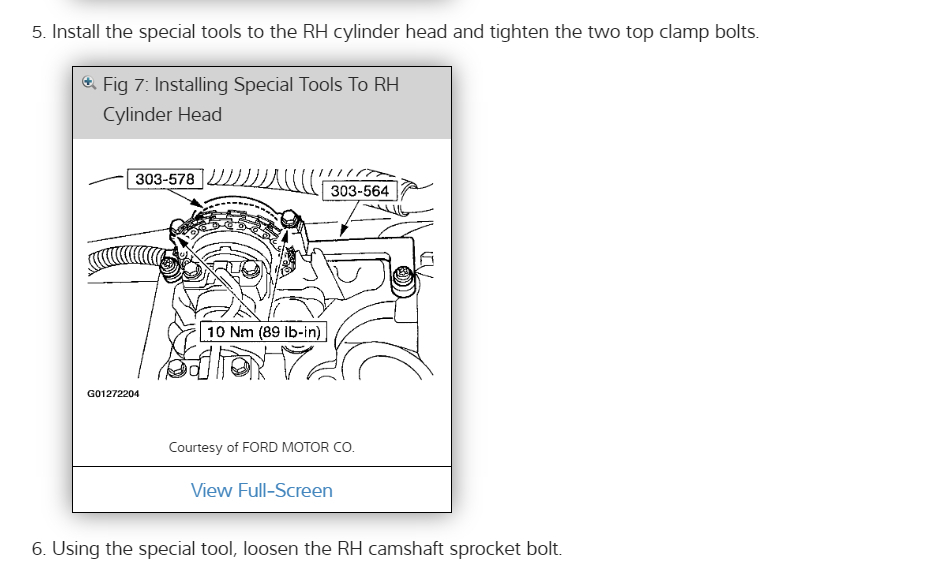 5. Install the special tools to the RH cylinder head and tighten the two top clamp bolts.

Fig 7: Installing Special Tools To RH Cylinder Head

303-578

303-564

10 Nm (89 lb-in)

G01272204

Courtesy of FORD MOTOR CO.

View Full-Screen

6. Using the special tool, loosen the RH camshaft sprocket bolt.