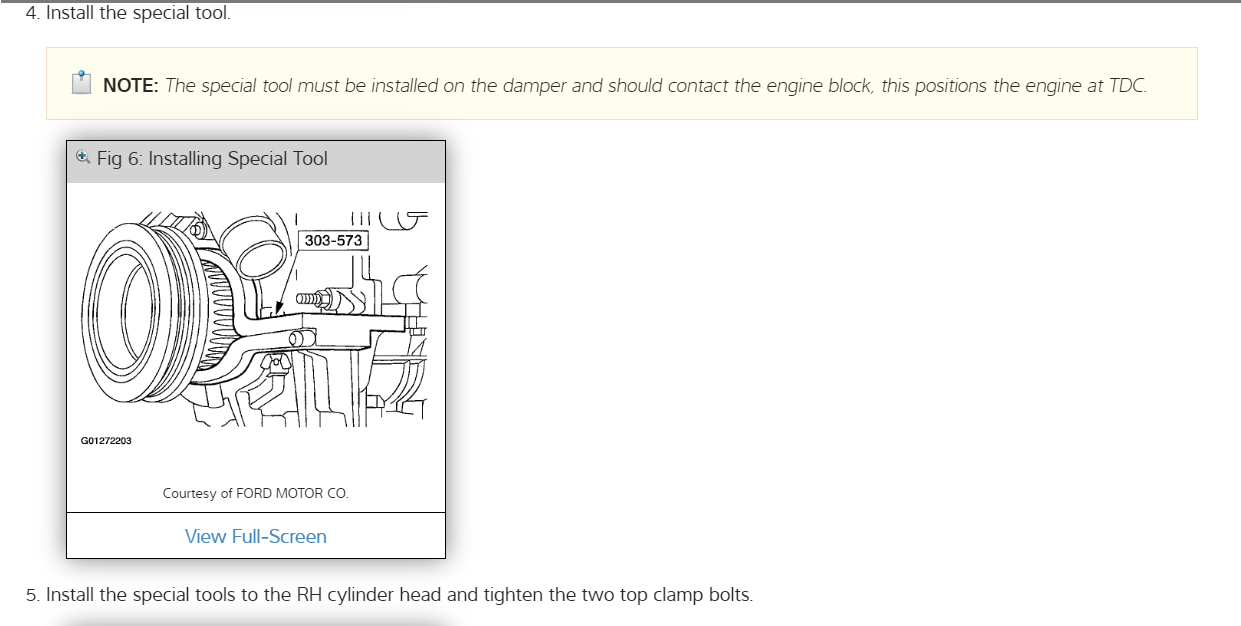 4. Install the special tool.

NOTE: The special tool must be installed on the damper and should contact the engine block, this positions the engine at TDC.

Fig 6: Installing Special Tool

303-573

G01272203

Courtesy of FORD MOTOR CO.

View Full-Screen

5. Install the special tools to the RH cylinder head and tighten the two top clamp bolts.