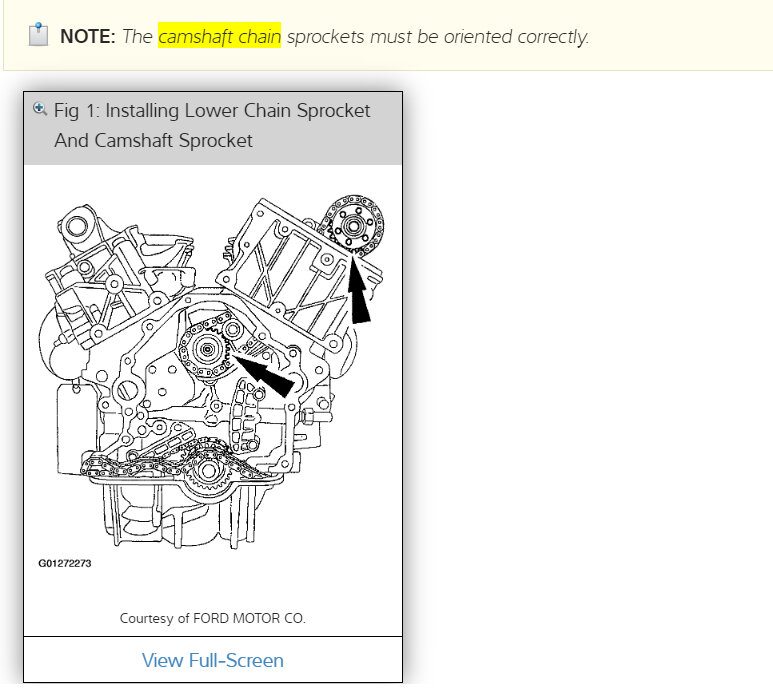 NOTE: The camshaft chain sprockets must be oriented correctly.

Fig 1: Installing Lower Chain Sprocket And Camshaft Sprocket

G01272273

Courtesy of FORD MOTOR CO.

View Full-Screen