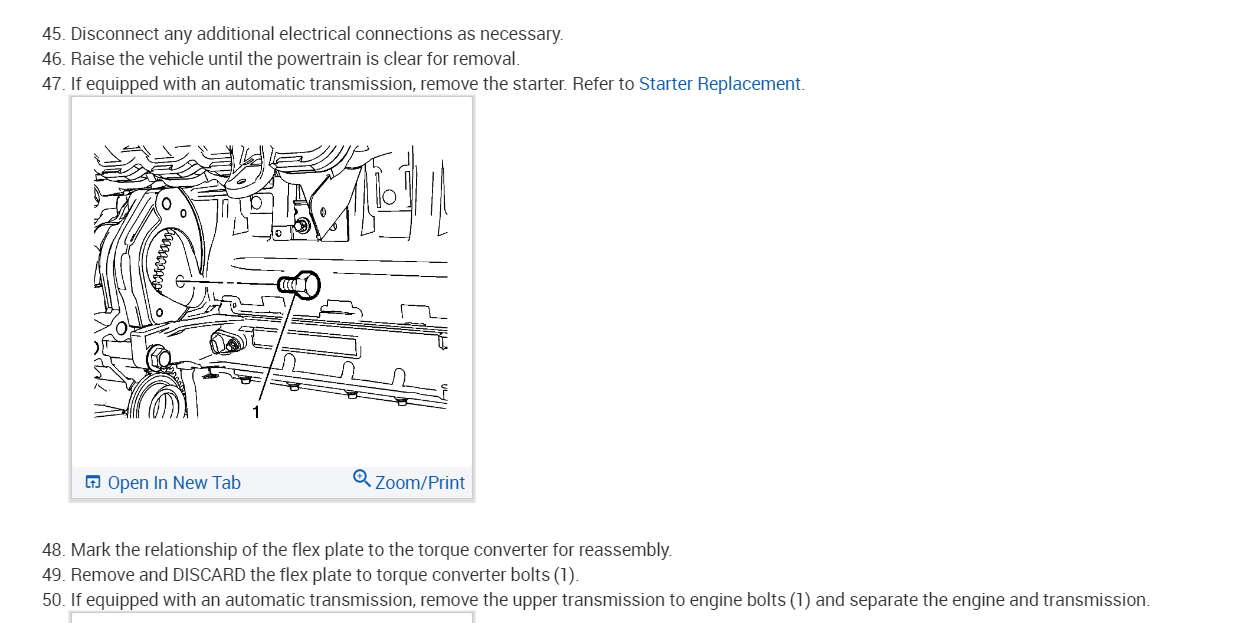 45. Disconnect any additional electrical connections as necessary.
46. Raise the vehicle until the powertrain is clear for removal.
47. If equipped with an automatic transmission, remove the starter. Refer to Starter Replacement.

1

Open In New Tab
Zoom/Print

48. Mark the relationship of the flex plate to the torque converter for reassembly.
49. Remove and DISCARD the flex plate to torque converter bolts (1).
50. If equipped with an automatic transmission, remove the upper transmission to engine bolts (1) and separate the engine and transmission.