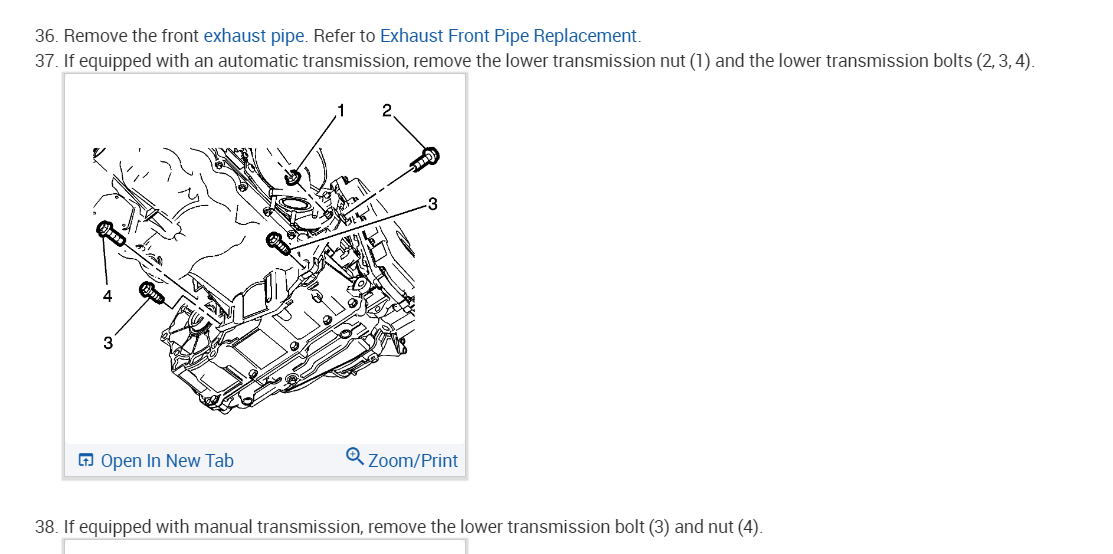 36. Remove the front exhaust pipe. Refer to Exhaust Front Pipe Replacement.
37. If equipped with an automatic transmission, remove the lower transmission nut (1) and the lower transmission bolts (2, 3, 4).

1
2
3
4
3

Open In New Tab
Zoom/Print

38. If equipped with manual transmission, remove the lower transmission bolt (3) and nut (4).